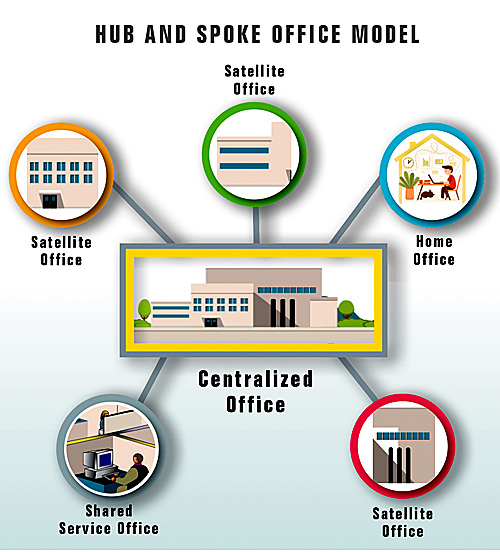 HUB AND SPOKE OFFICE MODEL

Satellite Office

Satellite Office

Home Office

Centralized Office

Shared Service Office

Satellite Office