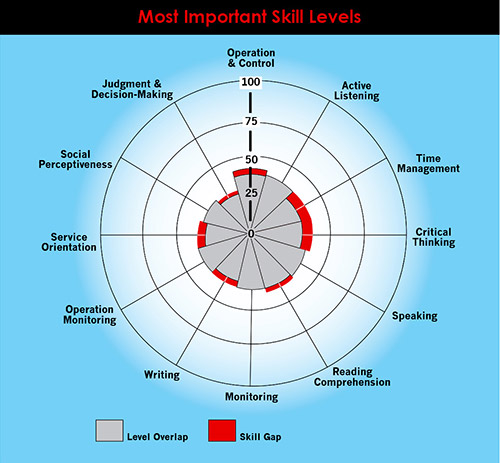 Most Important Skill Levels

Operation & Control

Active Listening

Time Management

Critical Thinking

Speaking

Reading Comprehension

Monitoring

Writing

Operation Monitoring

Service Orientation

Social Perceptiveness

Judgment & Decision-Making

100

75

50

25

0

Level Overlap

Skill Gap